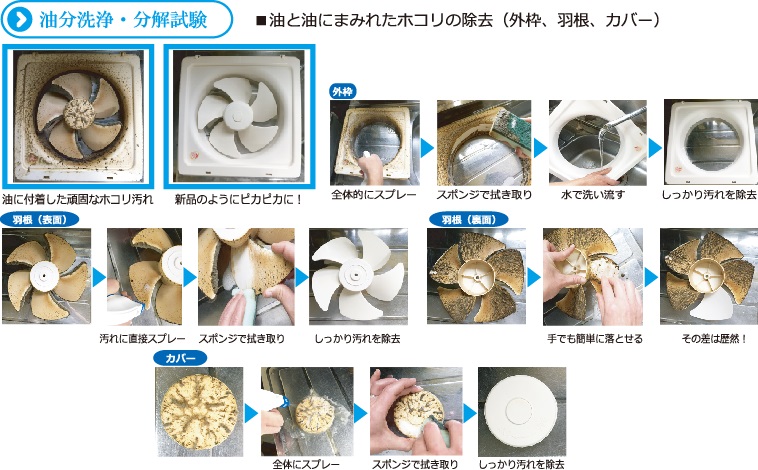 油分洗浄・分解試験

■油と油にまみれたホコリの除去（外枠、羽根、カバー）

油に付着した頑固なホコリ汚れ

新品のようにピカピカに！

外枠

全体的にスプレー

スポンジで拭き取り

水で洗い流す

しっかり汚れを除去

羽根（表面）

汚れに直接スプレー

スポンジで拭き取り

しっかり汚れを除去

羽根（裏面）

手でも簡単に落とせる

その差は歴然！

カバー

全体にスプレー

スポンジで拭き取り

しっかり汚れを除去